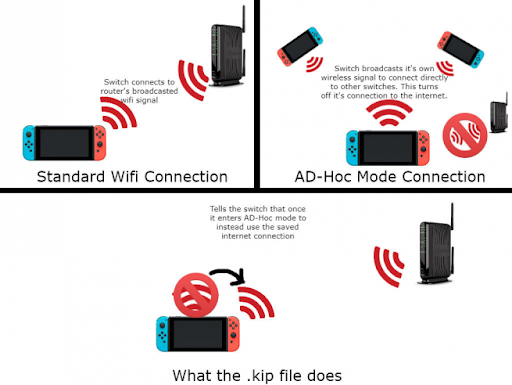 Switch connects to router's broadcasted wifi signal

Standard Wifi Connection

Switch broadcasts it's own wireless signal to connect directly to other switches. This turns off it's connection to the internet.

AD-Hoc Mode Connection

Tells the switch that once it enters AD-Hoc mode to instead use the saved internet connection

What the .kip file does